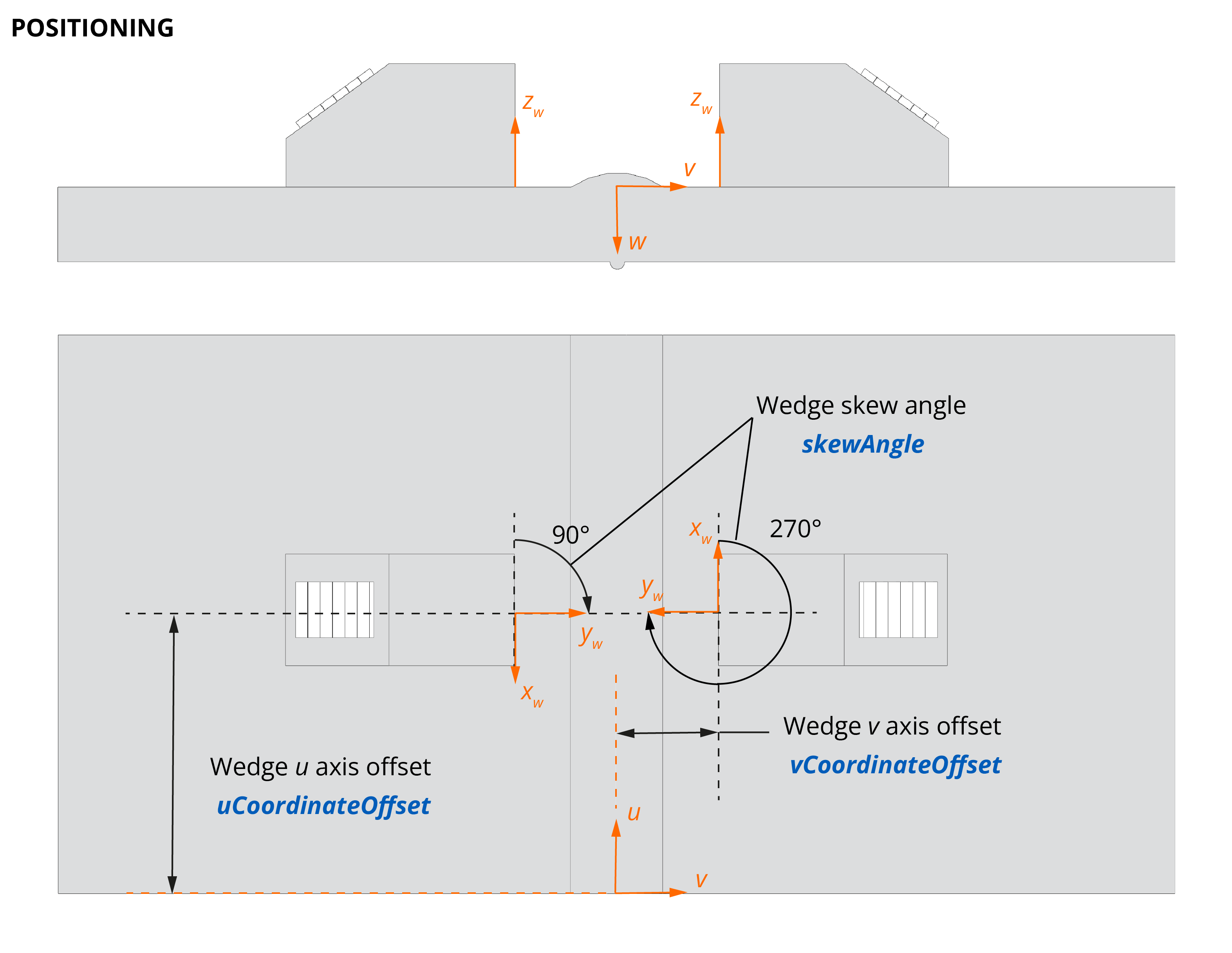 POSITIONING

$z_w$

$z_w$

$v$

$w$

Wedge skew angle

skewAngle

90°

270°

$x_w$

$y_w$

$y_w$

$x_w$

Wedge $v$ axis offset

vCoordinateOffset

Wedge $u$ axis offset

uCoordinateOffset

$u$

$v$